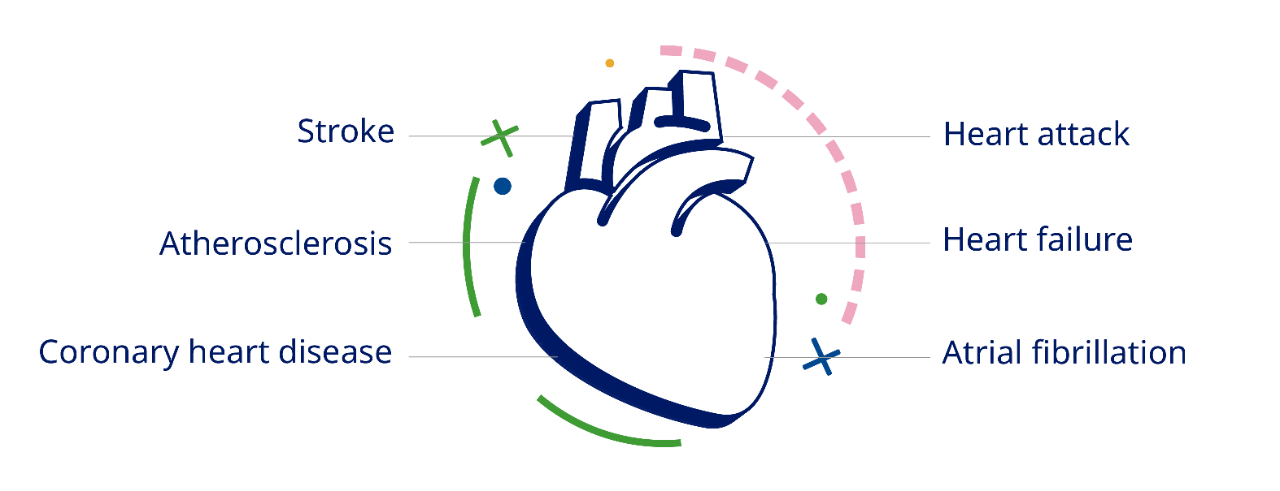 Stroke
Atherosclerosis
Coronary heart disease
Heart attack
Heart failure
Atrial fibrillation